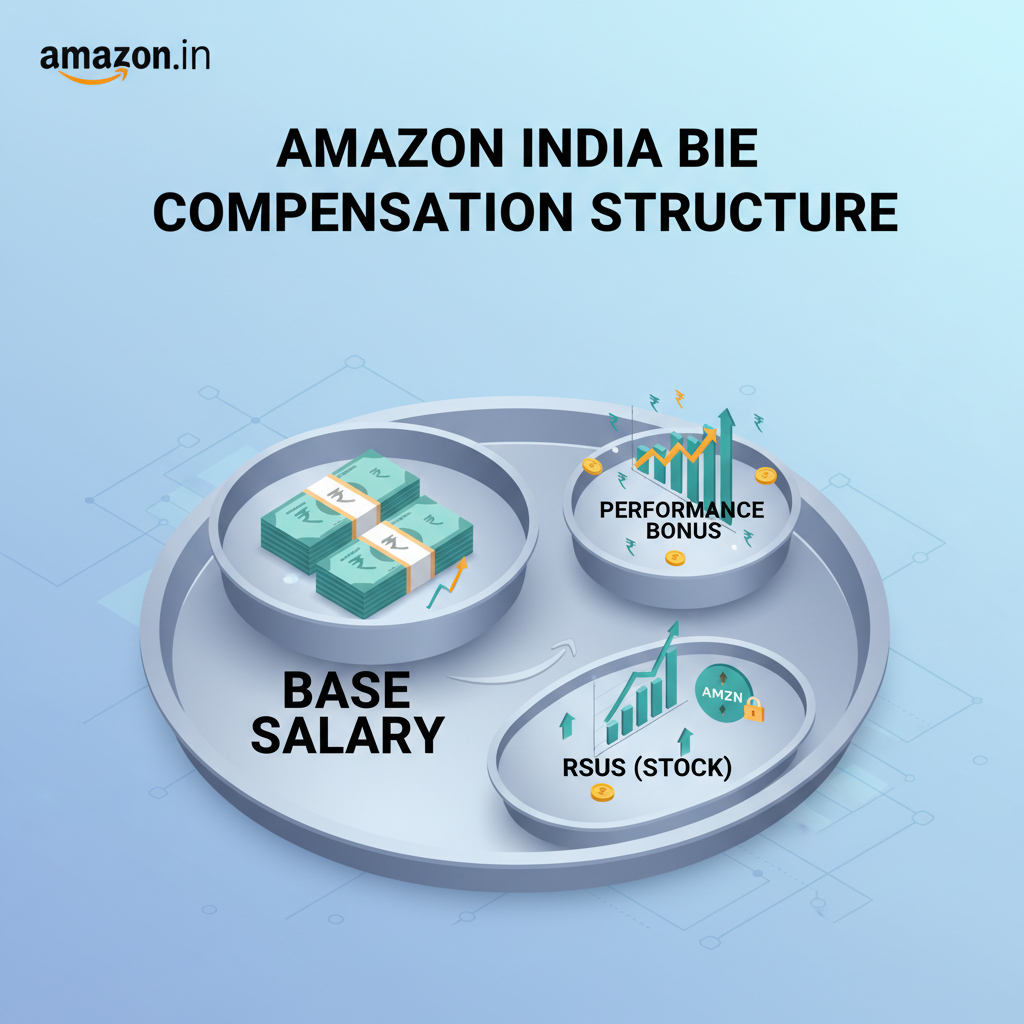 amazon.in

AMAZON INDIA BIE COMPENSATION STRUCTURE

PERFORMANCE BONUS

BASE SALARY

AMZN

RSUS (STOCK)