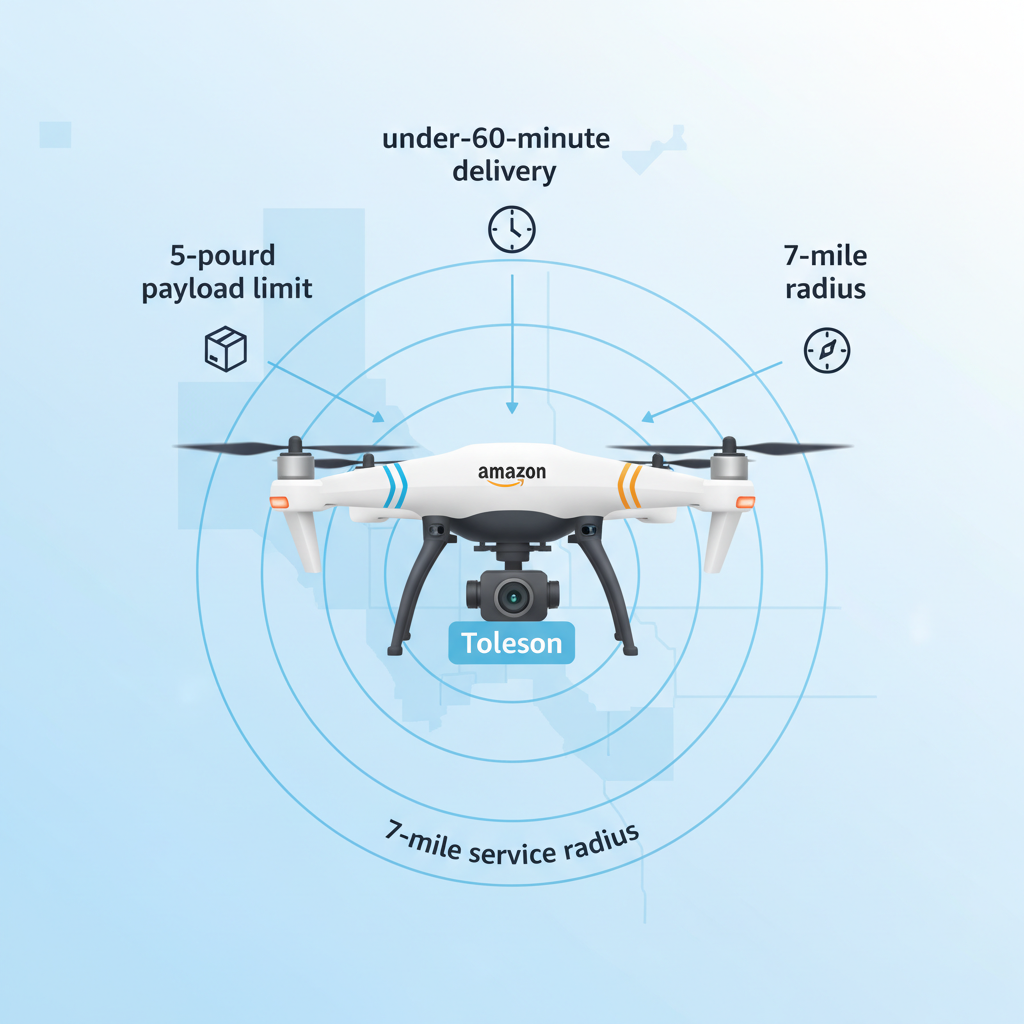 under-60-minute delivery

5-pourd payload limit

7-mile radius

amazon

Toleson

7-mile service radius