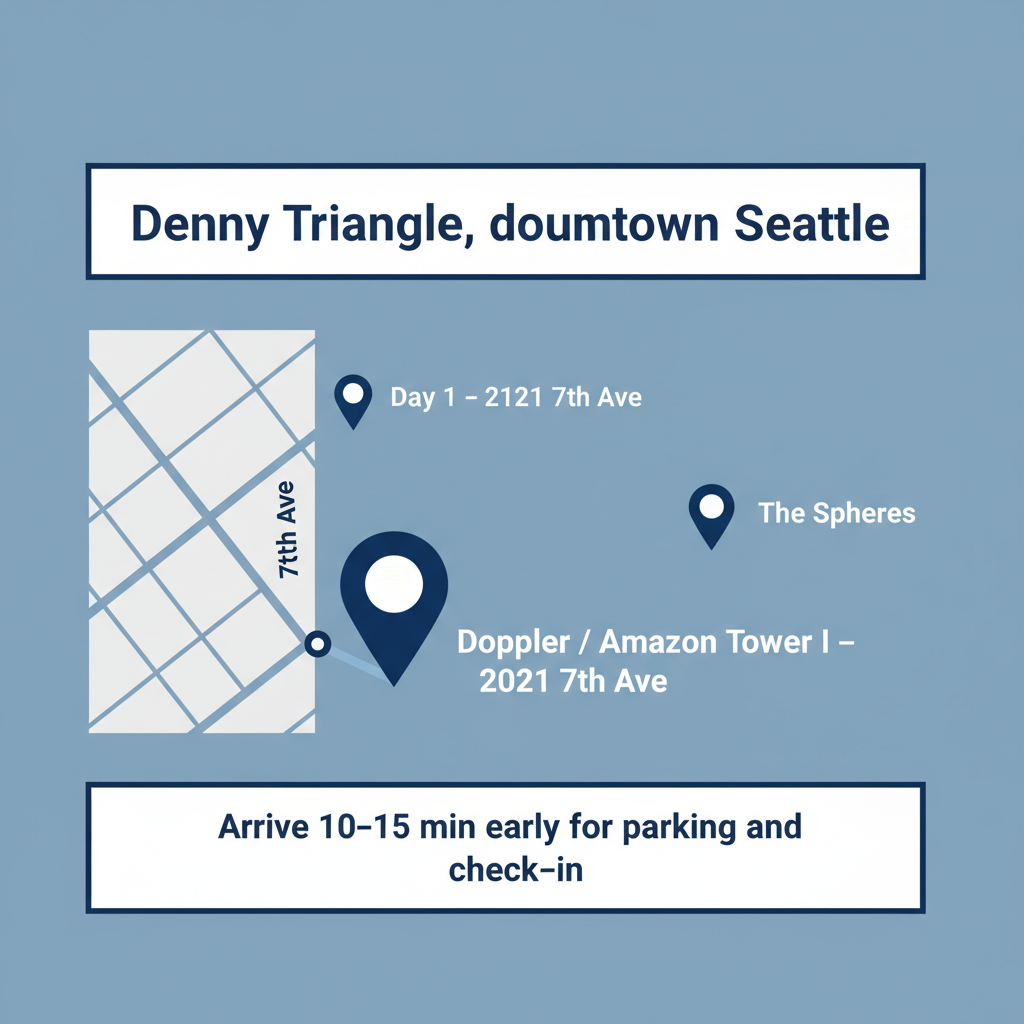 Denny Triangle, doumtown Seattle

7th Ave

Day 1 – 2121 7th Ave

The Spheres

Doppler / Amazon Tower I – 2021 7th Ave

Arrive 10–15 min early for parking and check-in